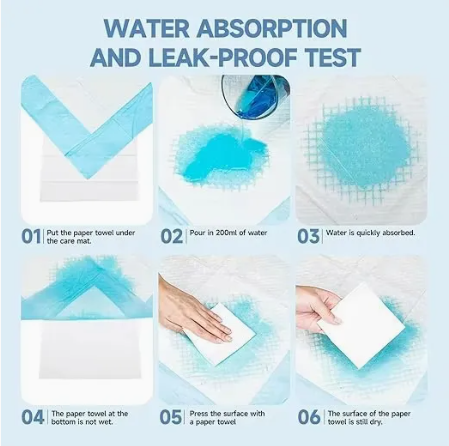 WATER ABSORPTION AND LEAK-PROOF TEST

01 Put the paper towel under the care mat.

02 Pour in 200ml of water

03 Water is quickly absorbed.

04 The paper towel at the bottom is not wet.

05 Press the surface with a paper towel

06 The surface of the paper towel is still dry.